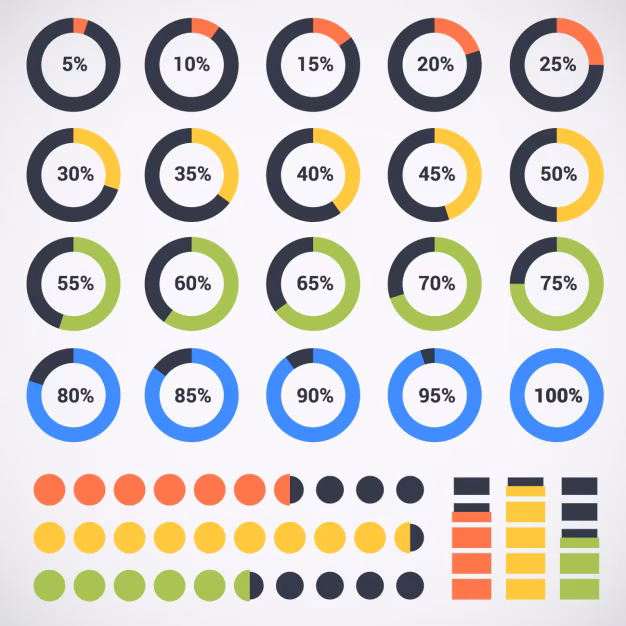 5%
10%
15%
20%
25%
30%
35%
40%
45%
50%
55%
60%
65%
70%
75%
80%
85%
90%
95%
100%